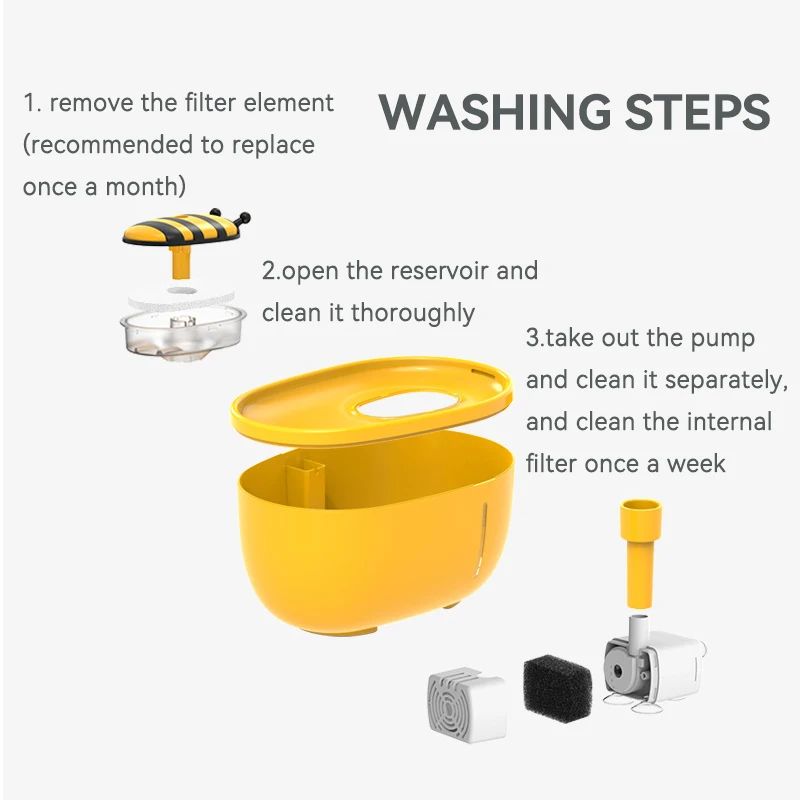 WASHING STEPS

1. remove the filter element (recommended to replace once a month)

2.open the reservoir and clean it thoroughly

3.take out the pump and clean it separately, and clean the internal filter once a week